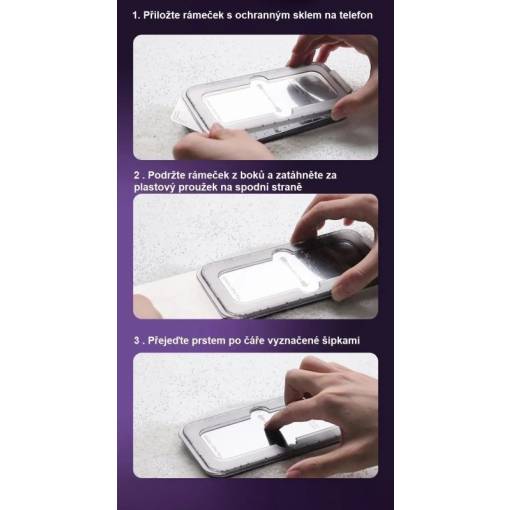 1. Přiložte rámeček s ochranným sklem na telefon

2 . Podržte rámeček z boků a zatáhněte za plastový proužek na spodní straně

3 . Přejeďte prstem po čáře vyznačené šipkami